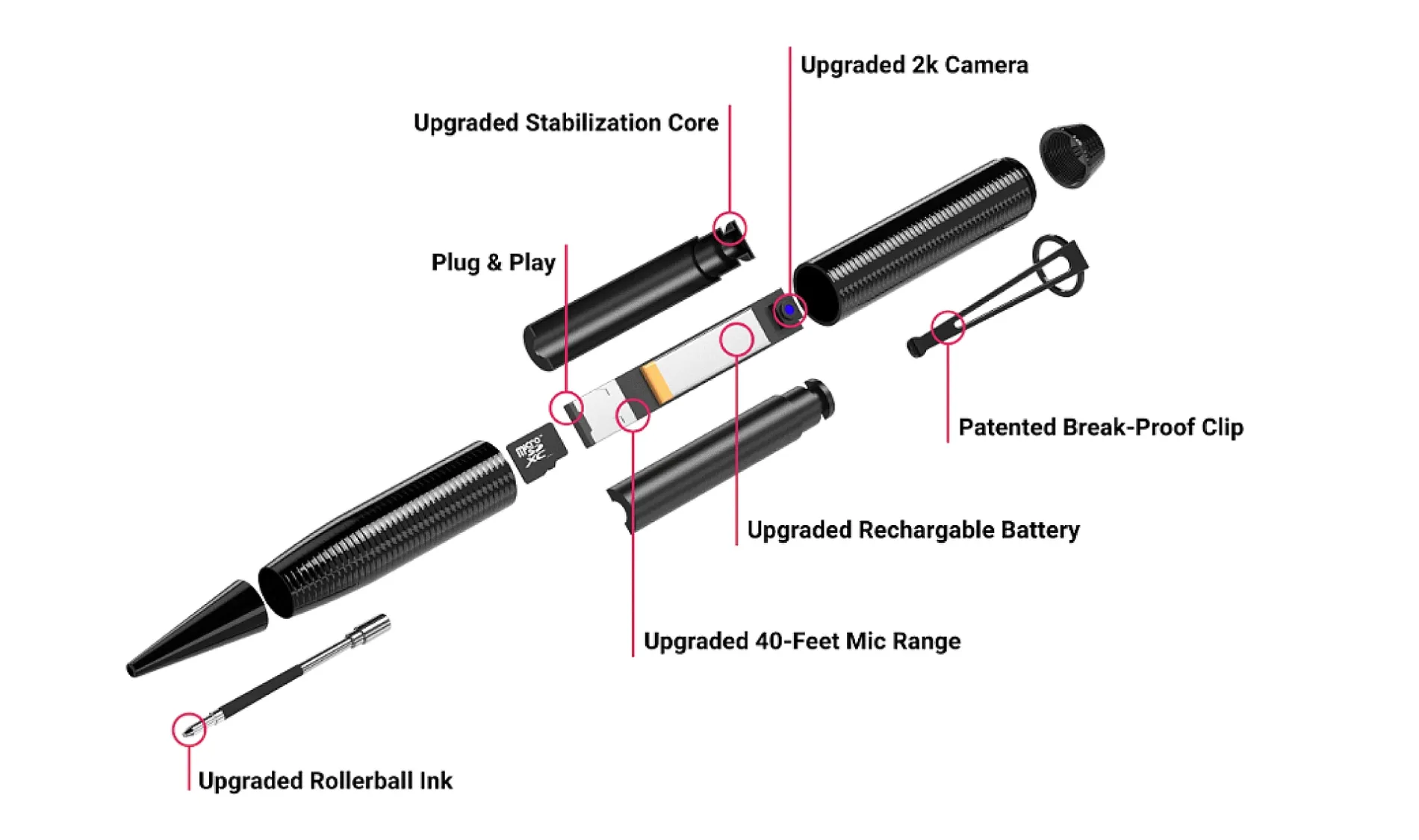 Upgraded 2k Camera

Upgraded Stabilization Core

Plug & Play

micro SD XC

Patented Break-Proof Clip

Upgraded Rechargable Battery

Upgraded 40-Feet Mic Range

Upgraded Rollerball Ink